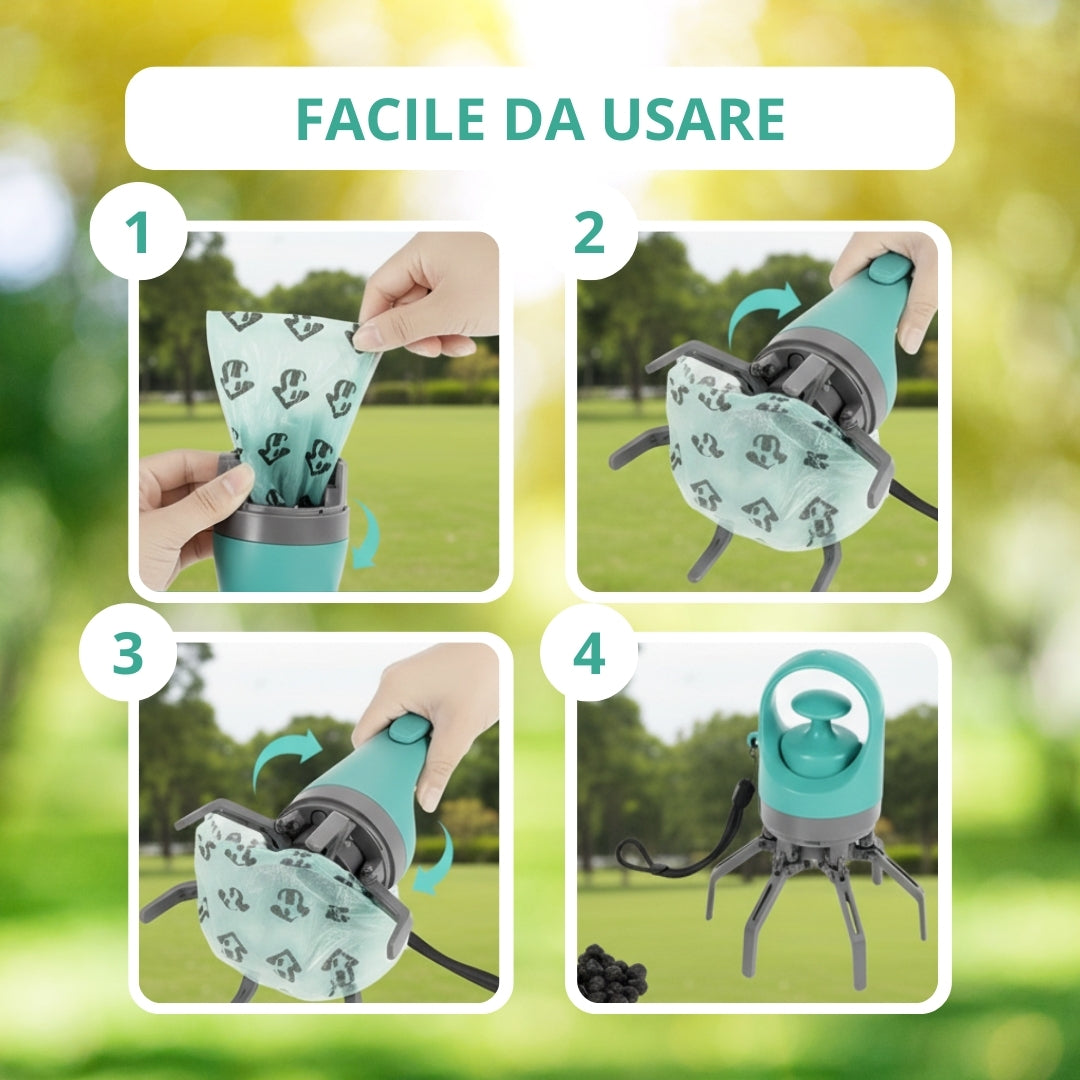 FACILE DA USARE

1

2

3

4